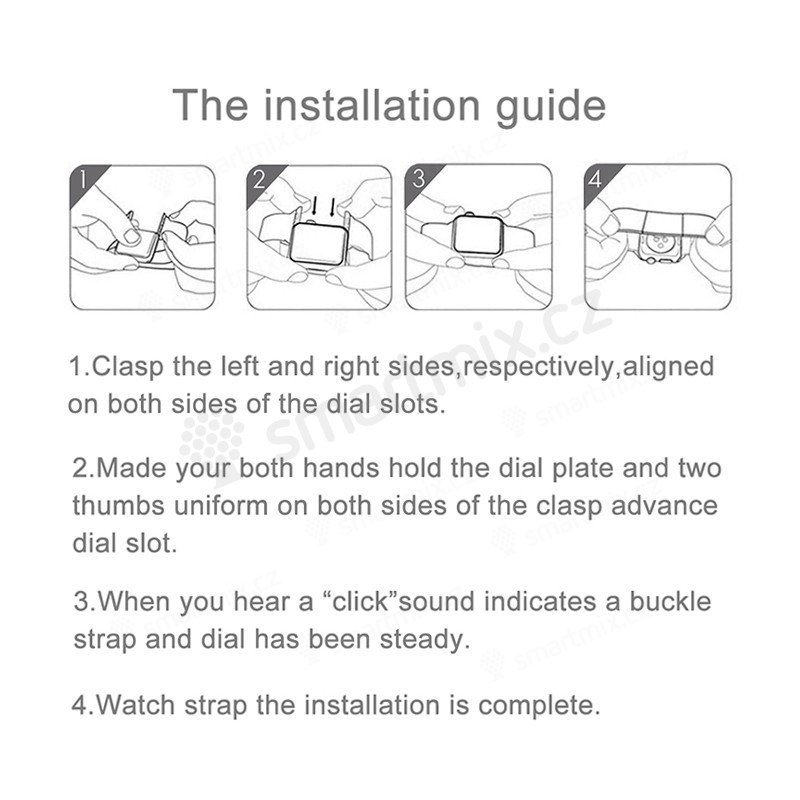 The installation guide

1

2

3

4

smartmix.cz

1.Clasp the left and right sides,respectively,aligned on both sides of the dial slots.

2.Made your both hands hold the dial plate and two thumbs uniform on both sides of the clasp advance dial slot.

3.When you hear a “click”sound indicates a buckle strap and dial has been steady.

4.Watch strap the installation is complete.